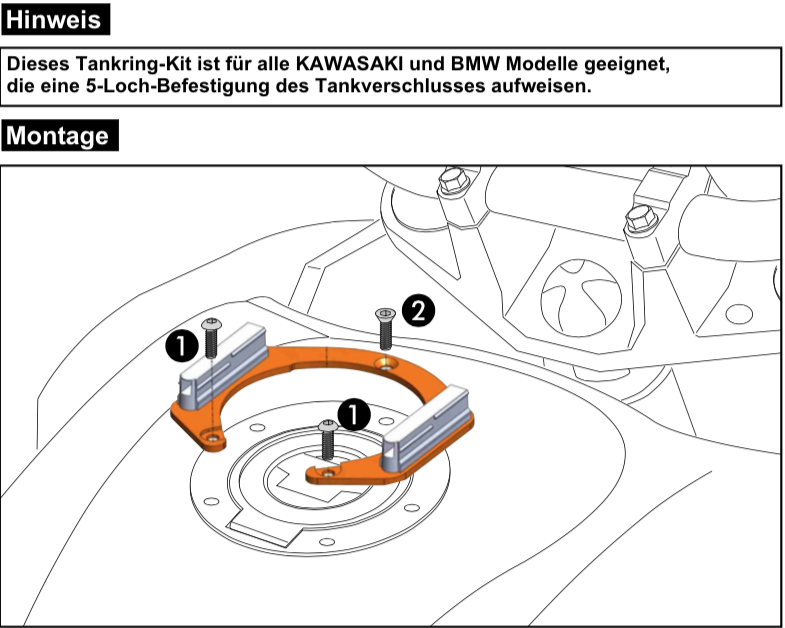 Hinweis

Dieses Tankring-Kit ist für alle KAWASAKI und BMW Modelle geeignet, die eine 5-Loch-Befestigung des Tankverschlusses aufweisen.

Montage

1

2

1