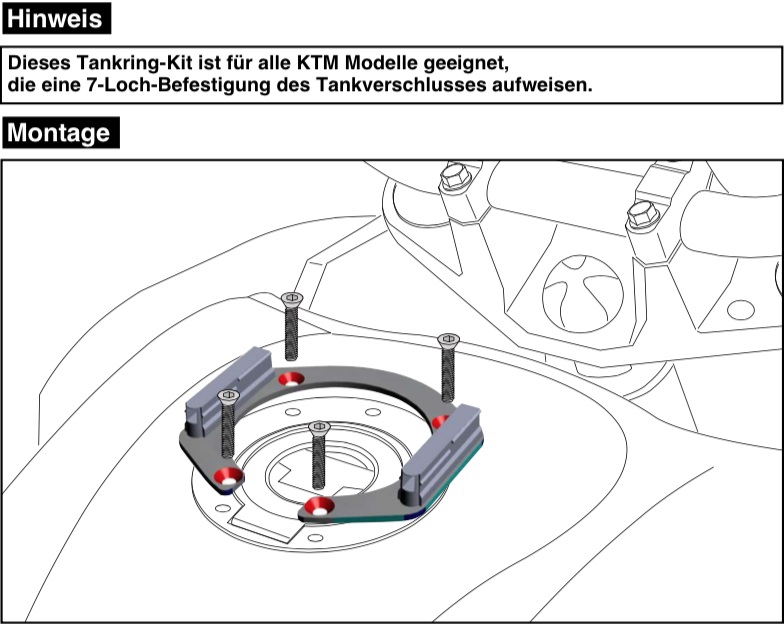 Hinweis

Dieses Tankring-Kit ist für alle KTM Modelle geeignet, die eine 7-Loch-Befestigung des Tankverschlusses aufweisen.

Montage